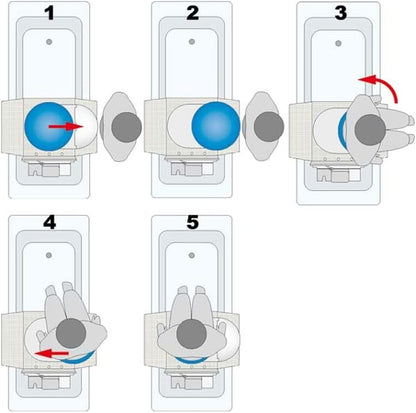 1

2

3

4

5