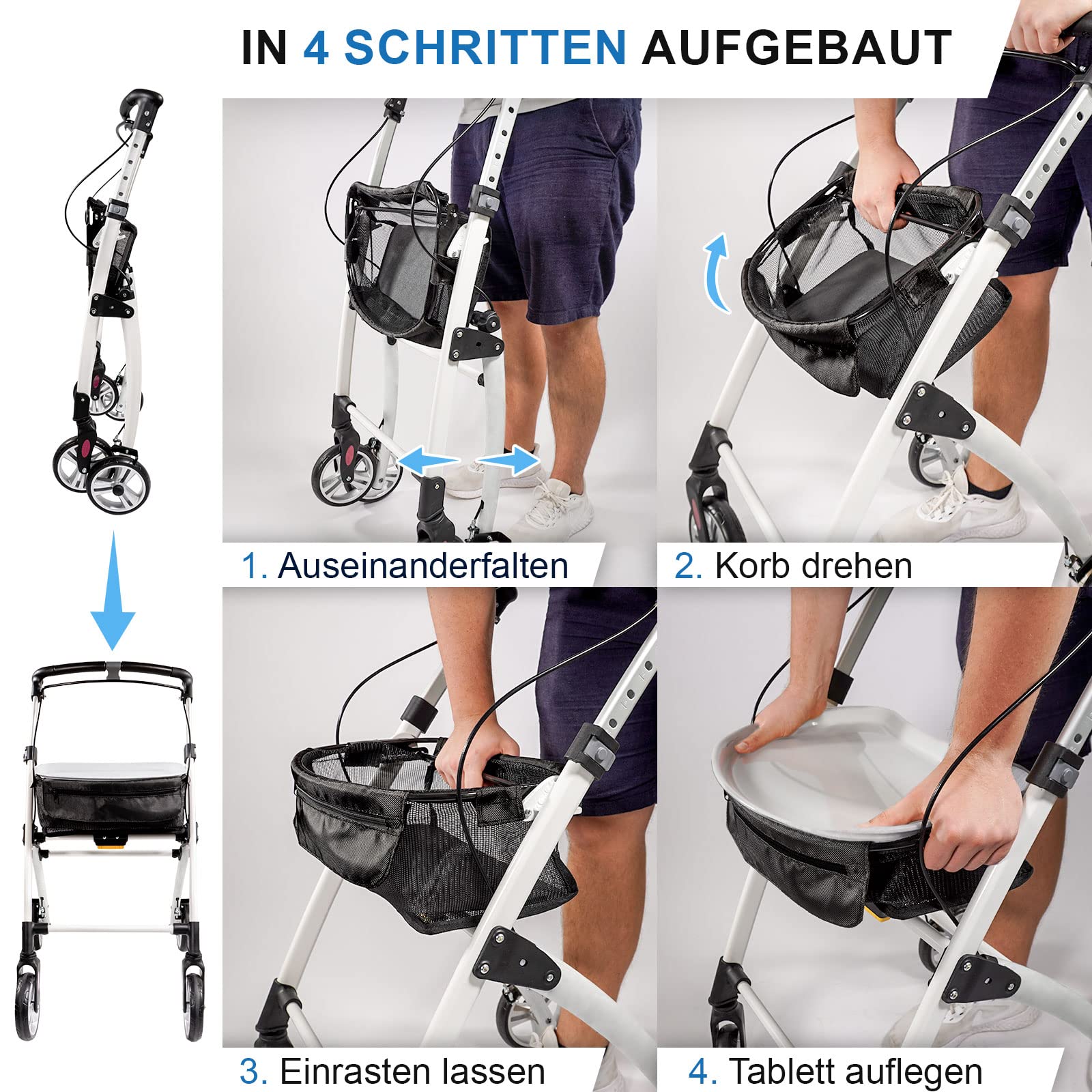 IN 4 SCHRITTEN AUFGEBAUT

1. Auseinanderfalten

2. Korb drehen

3. Einrasten lassen

4. Tablett auflegen