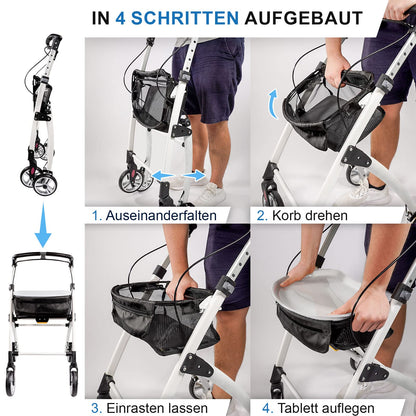 IN 4 SCHRITTEN AUFGEBAUT

1. Auseinanderfalten

2. Korb drehen

3. Einrasten lassen

4. Tablett auflegen