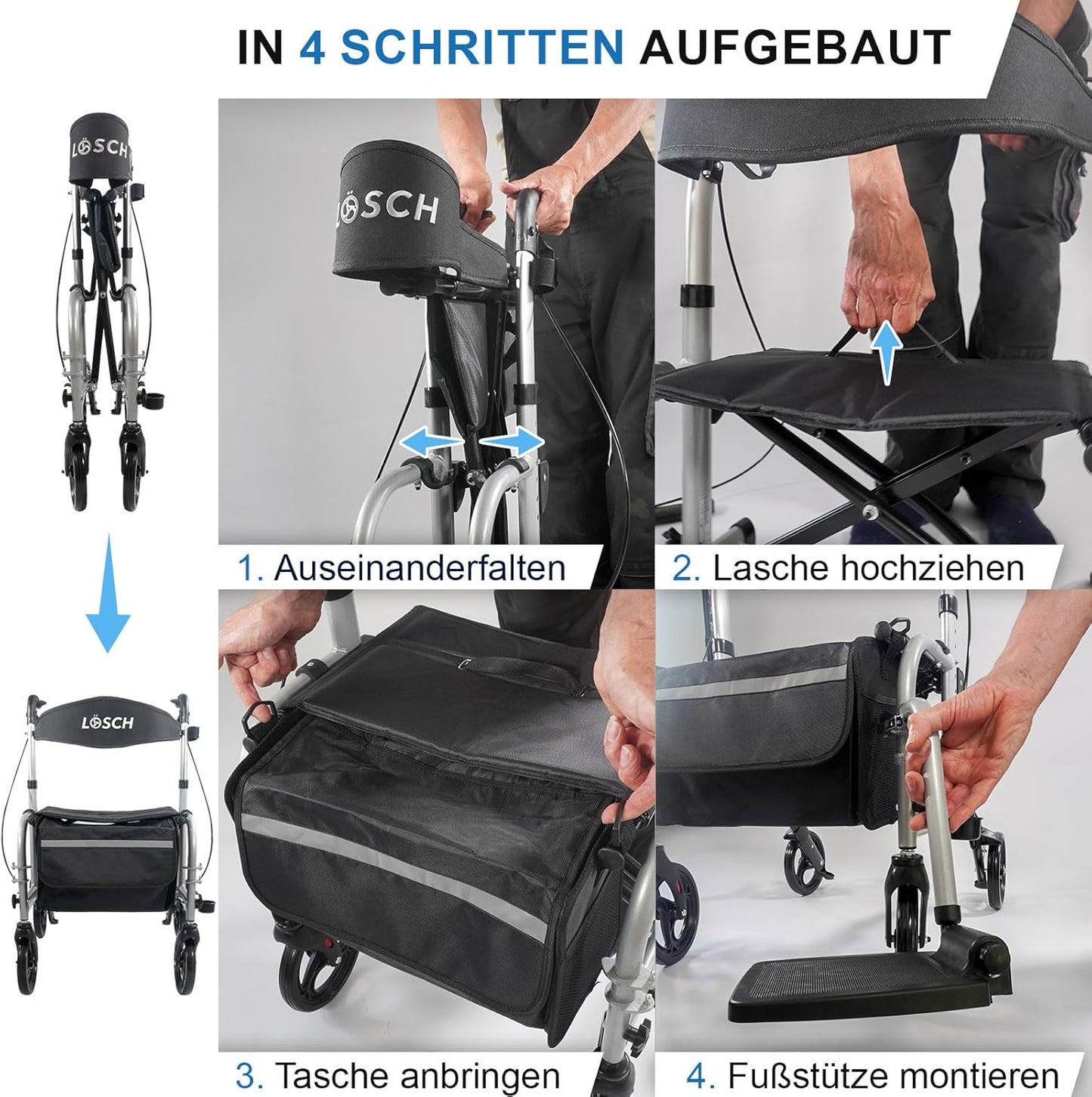 IN 4 SCHRITTEN AUFGEBAUT

LÖSCH

LÖSCH

1. Auseinanderfalten

2. Lasche hochziehen

LÖSCH

3. Tasche anbringen

4. Fußstütze montieren